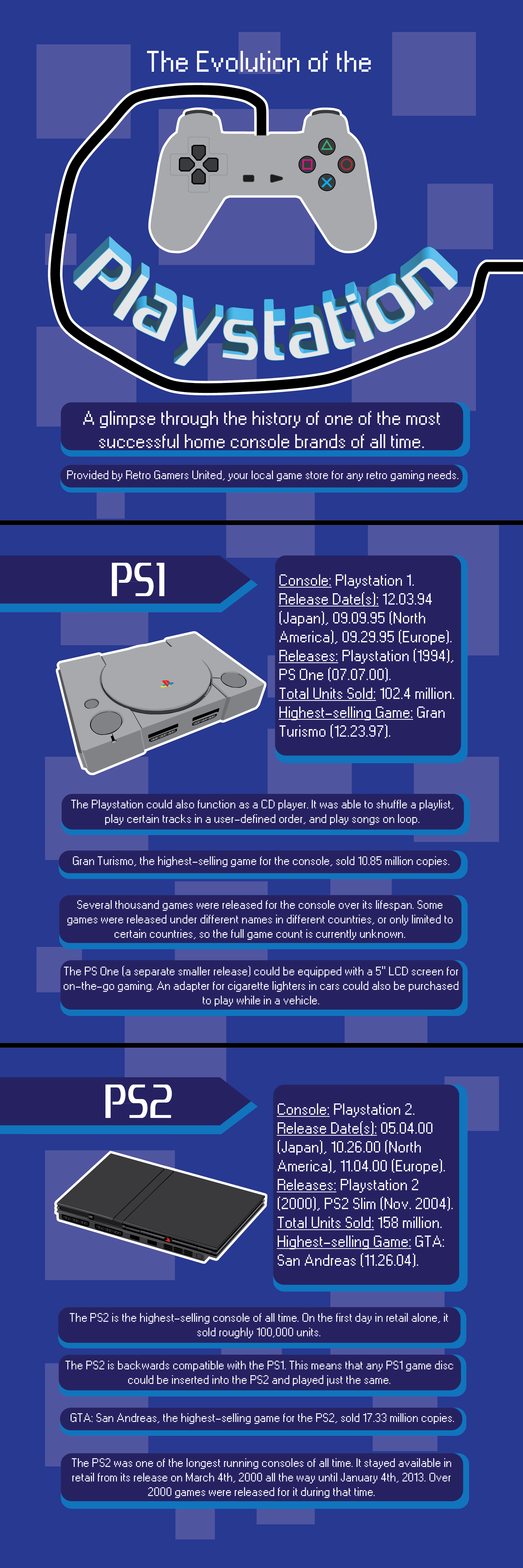 The Evolution of the

Playstation

A glimpse through the history of one of the most successful home console brands of all time.

Provided by Retro Gamers United, your local game store for any retro gaming needs.

PS1

Console: Playstation 1.
Release Date(s): 12.03.94 (Japan), 09.09.95 (North America), 09.29.95 (Europe).
Releases: Playstation (1994), PS One (07.07.00).
Total Units Sold: 102.4 million.
Highest-selling Game: Gran Turismo (12.23.97).

The Playstation could also function as a CD player. It was able to shuffle a playlist, play certain tracks in a user-defined order, and play songs on loop.

Gran Turismo, the highest-selling game for the console, sold 10.85 million copies.

Several thousand games were released for the console over its lifespan. Some games were released under different names in different countries, or only limited to certain countries, so the full game count is currently unknown.

The PS One (a separate smaller release) could be equipped with a 5" LCD screen for on-the-go gaming. An adapter for cigarette lighters in cars could also be purchased to play while in a vehicle.

PS2

Console: Playstation 2.
Release Date(s): 05.04.00 (Japan), 10.26.00 (North America), 11.04.00 (Europe).
Releases: Playstation 2 (2000), PS2 Slim (Nov. 2004).
Total Units Sold: 158 million.
Highest-selling Game: GTA: San Andreas (11.26.04).

The PS2 is the highest-selling console of all time. On the first day in retail alone, it sold roughly 100,000 units.

The PS2 is backwards compatible with the PS1. This means that any PS1 game disc could be inserted into the PS2 and played just the same.

GTA: San Andreas, the highest-selling game for the PS2, sold 17.33 million copies.

The PS2 was one of the longest running consoles of all time. It stayed available in retail from its release on March 4th, 2000 all the way until January 4th, 2013. Over 2000 games were released for it during that time.